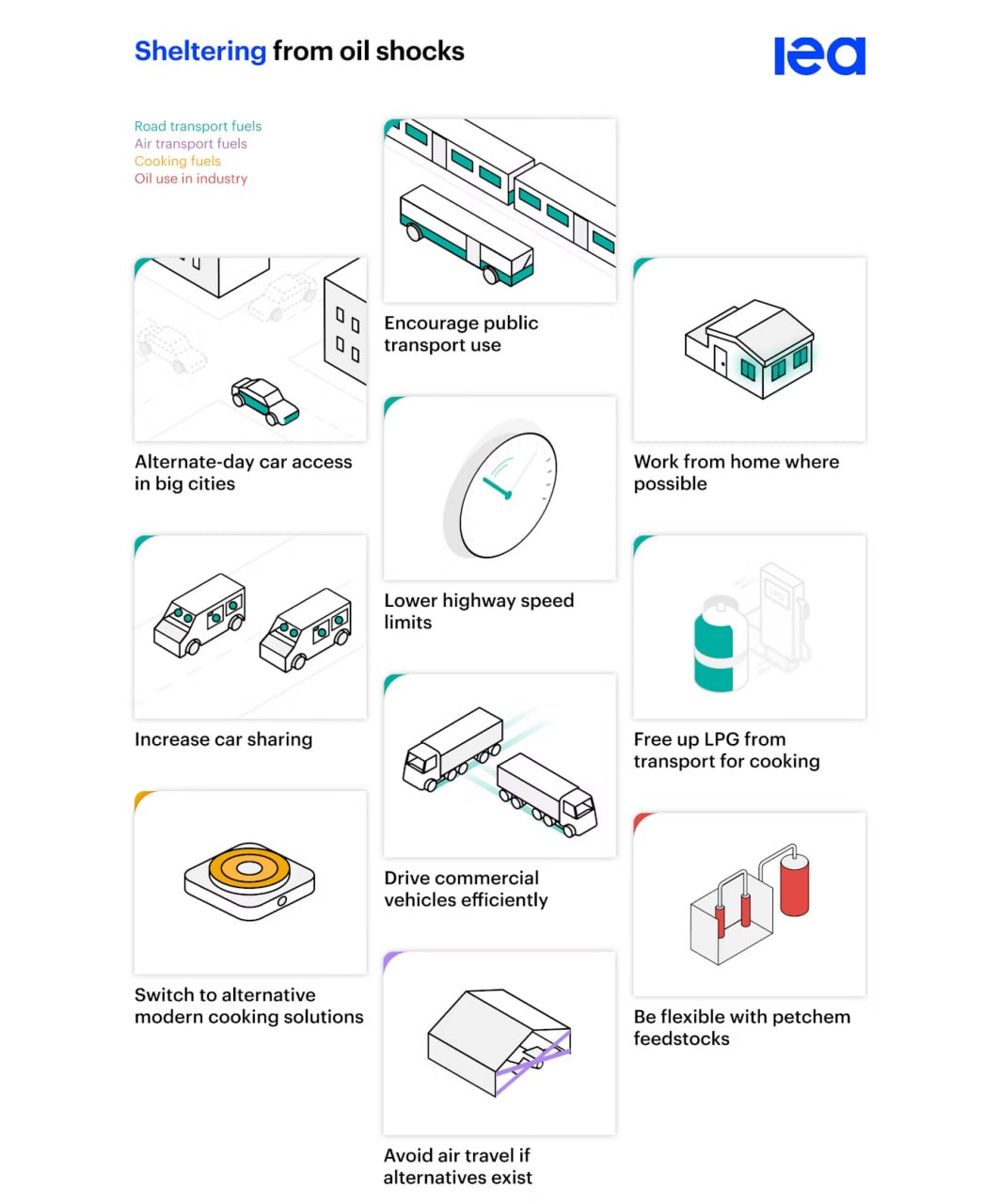 Sheltering from oil shocks

iea

Road transport fuels
Air transport fuels
Cooking fuels
Oil use in industry

Alternate-day car access in big cities

Increase car sharing

Switch to alternative modern cooking solutions

Encourage public transport use

Lower highway speed limits

Drive commercial vehicles efficiently

Avoid air travel if alternatives exist

Work from home where possible

Free up LPG from transport for cooking

Be flexible with petchem feedstocks